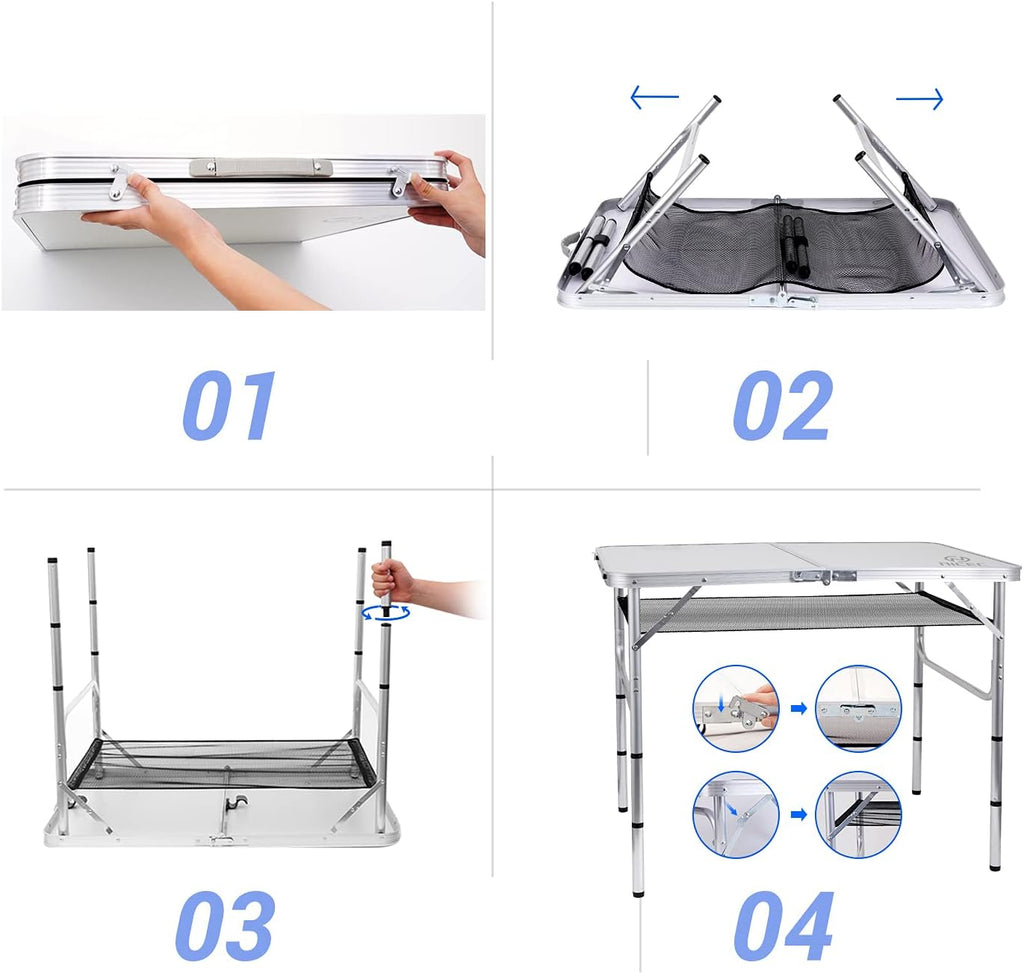 01

02

03

04